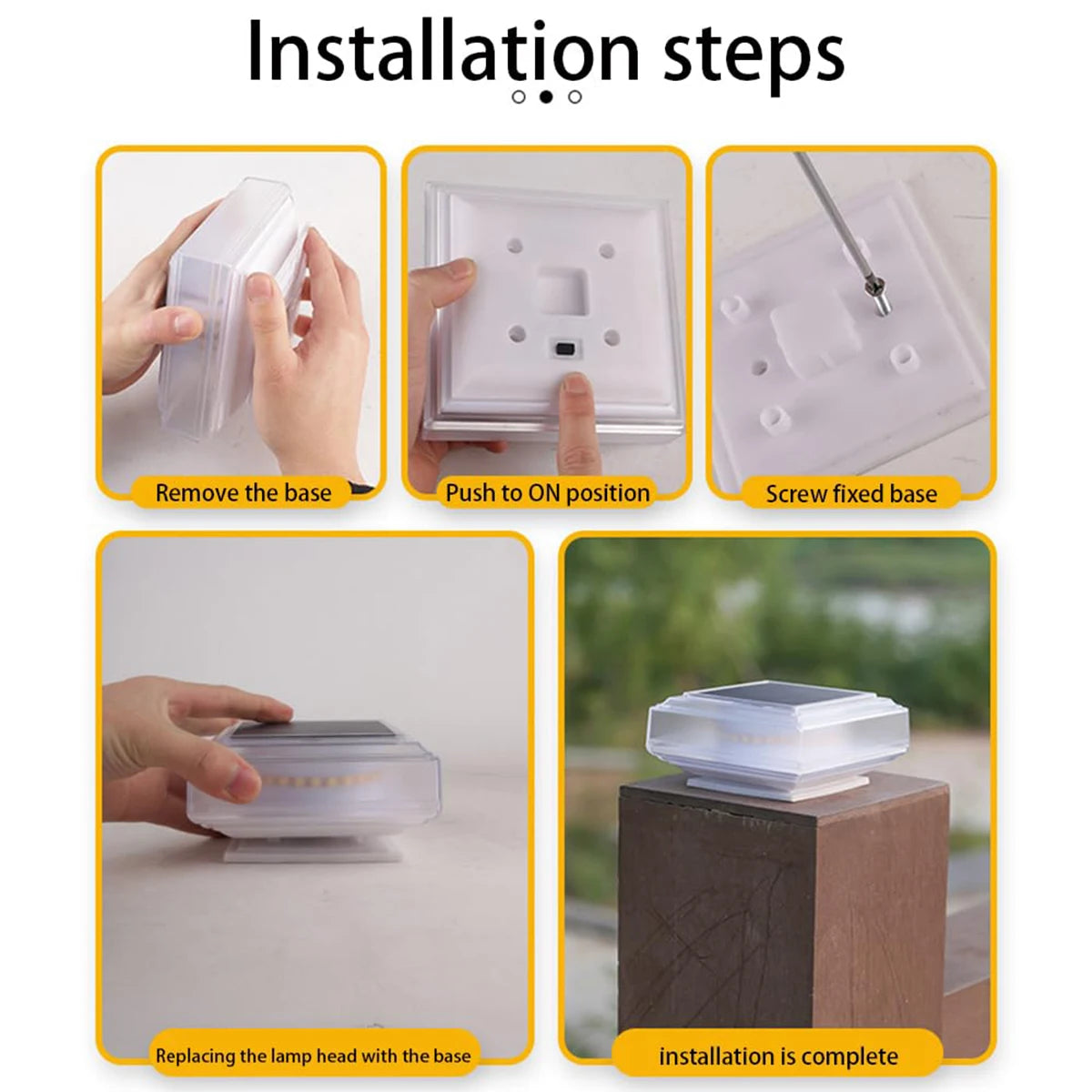 Installation steps

Remove the base

Push to ON position

Screw fixed base

Replacing the lamp head with the base

installation is complete