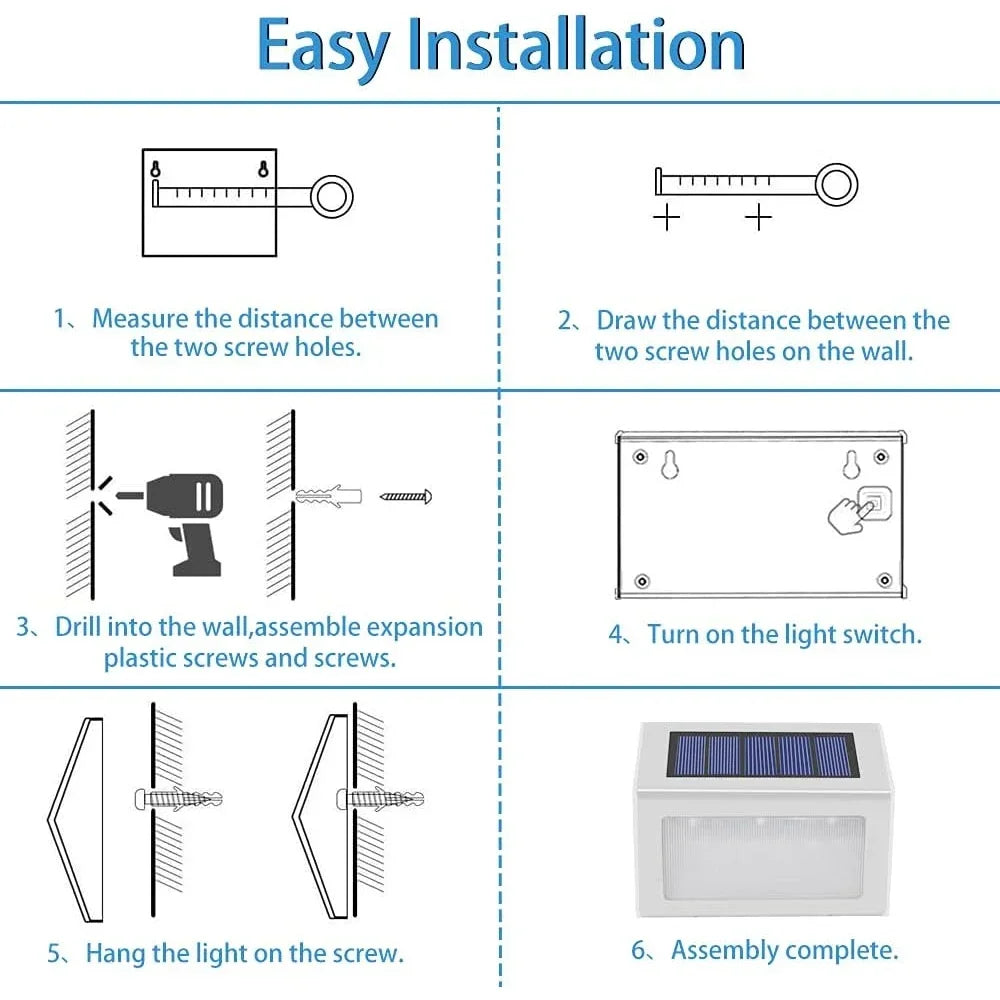 Easy Installation

1、Measure the distance between the two screw holes.

2、Draw the distance between the two screw holes on the wall.

3、Drill into the wall,assemble expansion plastic screws and screws.

4、Turn on the light switch.

5、Hang the light on the screw.

6、Assembly complete.