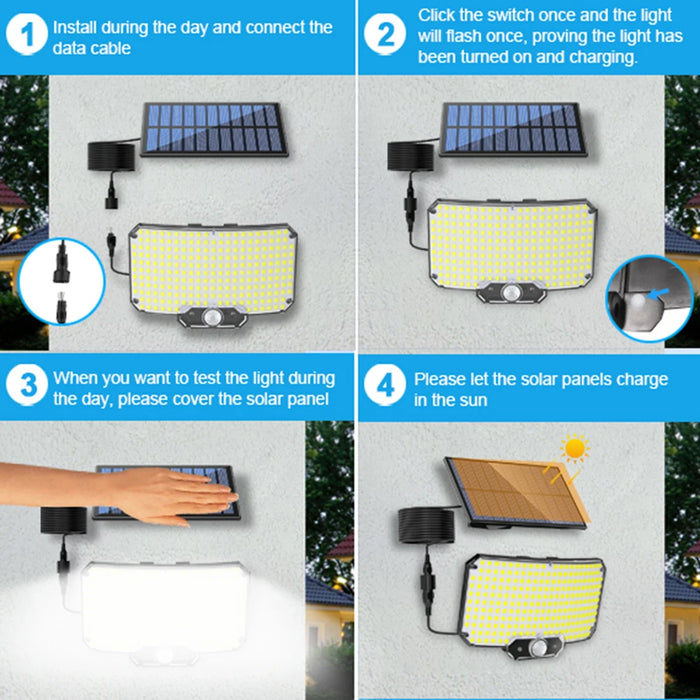 1 Install during the day and connect the data cable

2 Click the switch once and the light will flash once, proving the light has been turned on and charging.

3 When you want to test the light during the day, please cover the solar panel

4 Please let the solar panels charge in the sun