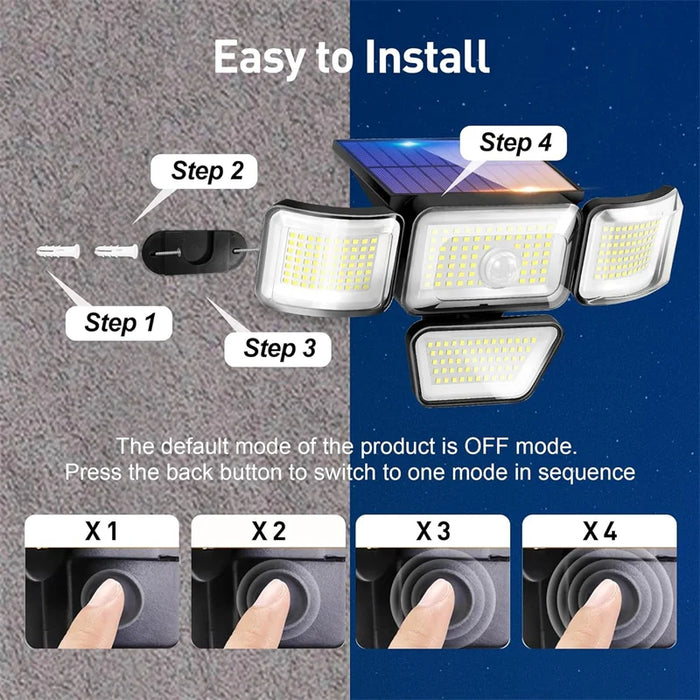 Easy to Install

Step 4

Step 2

Step 1

Step 3

The default mode of the product is OFF mode.
Press the back button to switch to one mode in sequence

X 1

X 2

X 3

X 4