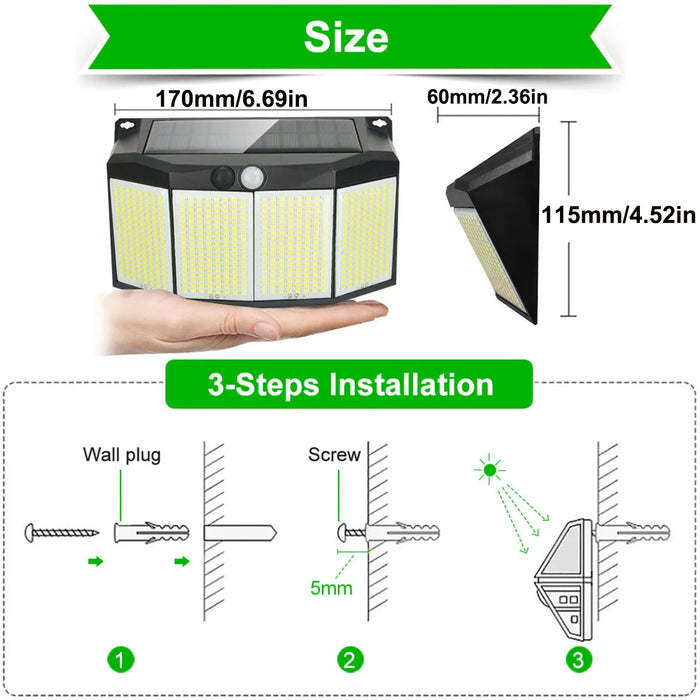 Size

170mm/6.69in

60mm/2.36in

115mm/4.52in

3-Steps Installation

Wall plug

Screw

5mm

1

2

3