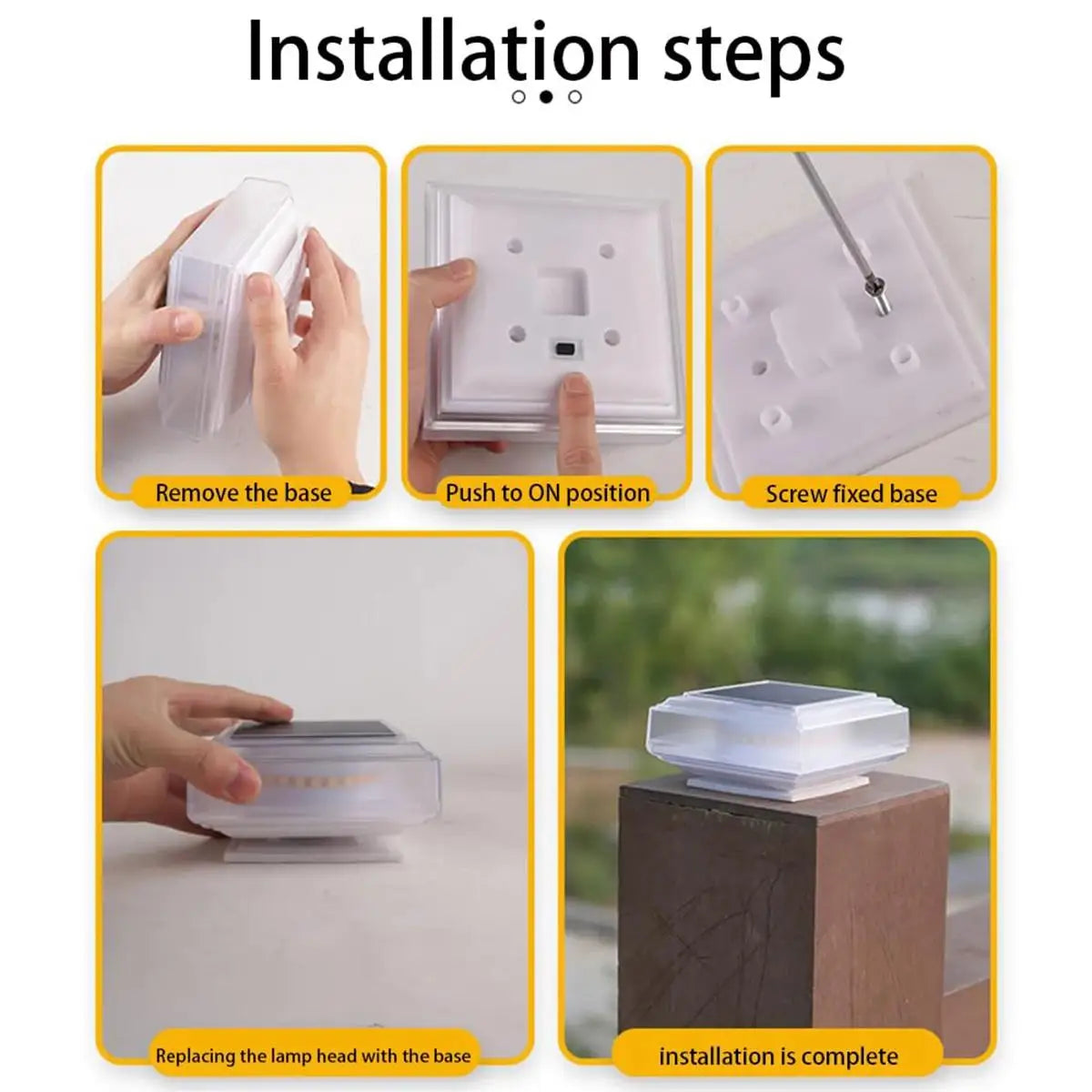 Installation steps

Remove the base

Push to ON position

Screw fixed base

Replacing the lamp head with the base

installation is complete