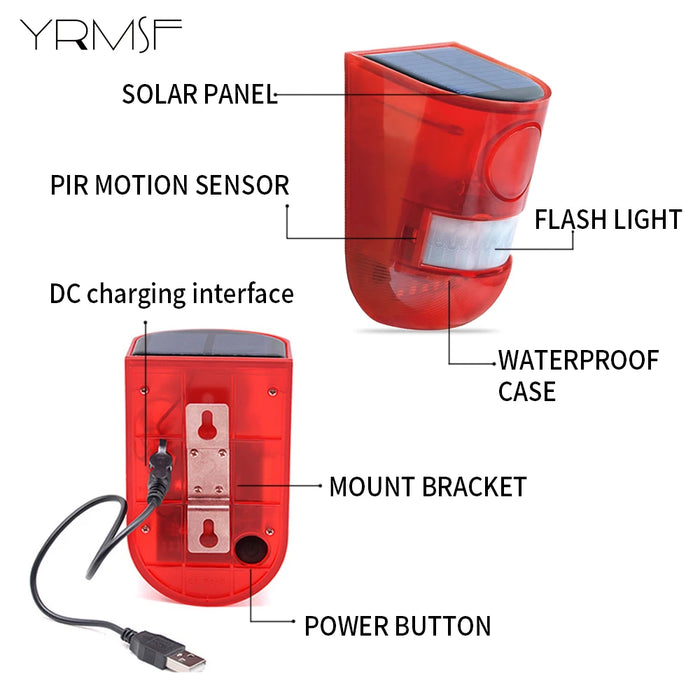 YRMSF

SOLAR PANEL

PIR MOTION SENSOR

FLASH LIGHT

DC charging interface

WATERPROOF CASE

MOUNT BRACKET

POWER BUTTON