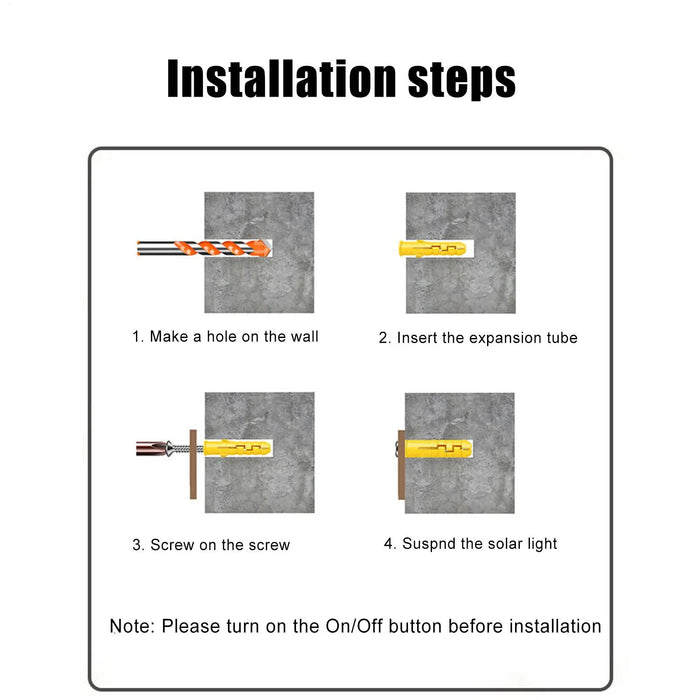 Installation steps

1. Make a hole on the wall

2. Insert the expansion tube

3. Screw on the screw

4. Suspnd the solar light

Note: Please turn on the On/Off button before installation