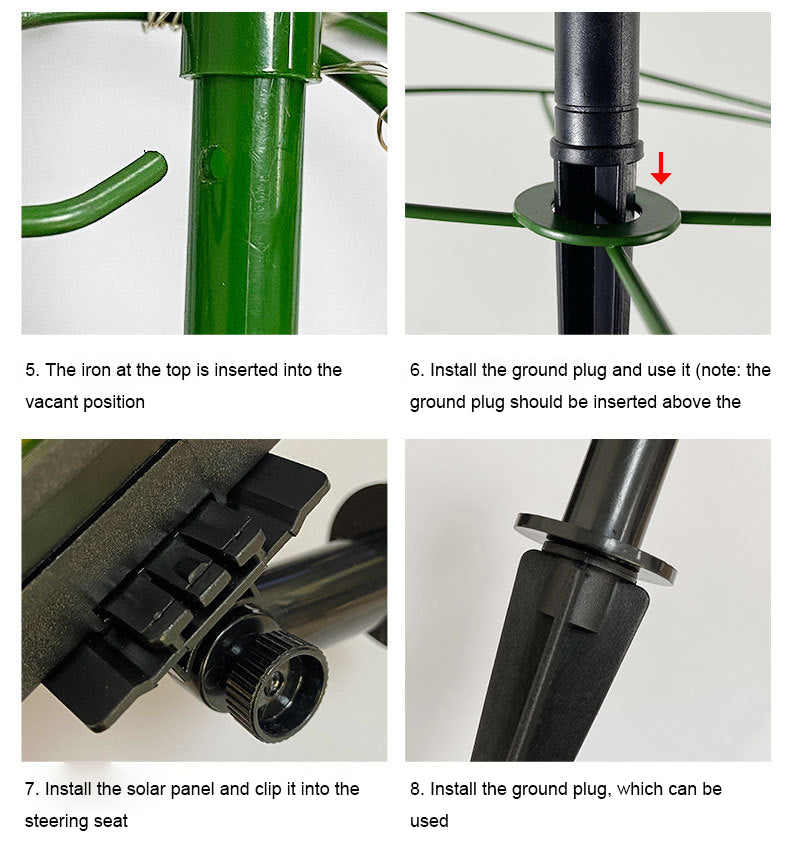 5. The iron at the top is inserted into the vacant position

6. Install the ground plug and use it (note: the ground plug should be inserted above the

7. Install the solar panel and clip it into the steering seat

8. Install the ground plug, which can be used