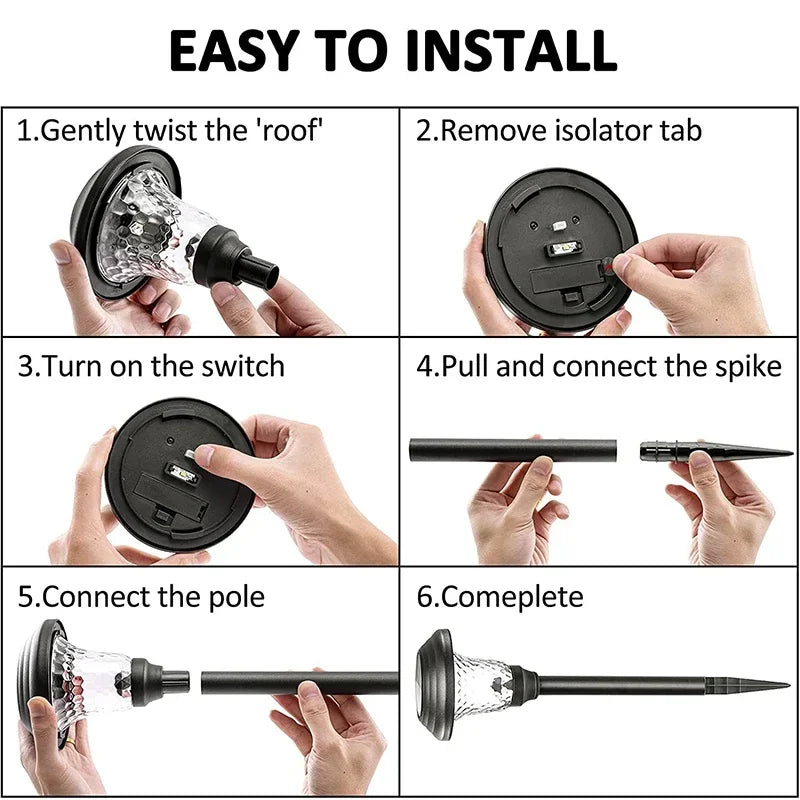 EASY TO INSTALL

1.Gently twist the 'roof'

2.Remove isolator tab

3.Turn on the switch

4.Pull and connect the spike

5.Connect the pole

6.Comeplete