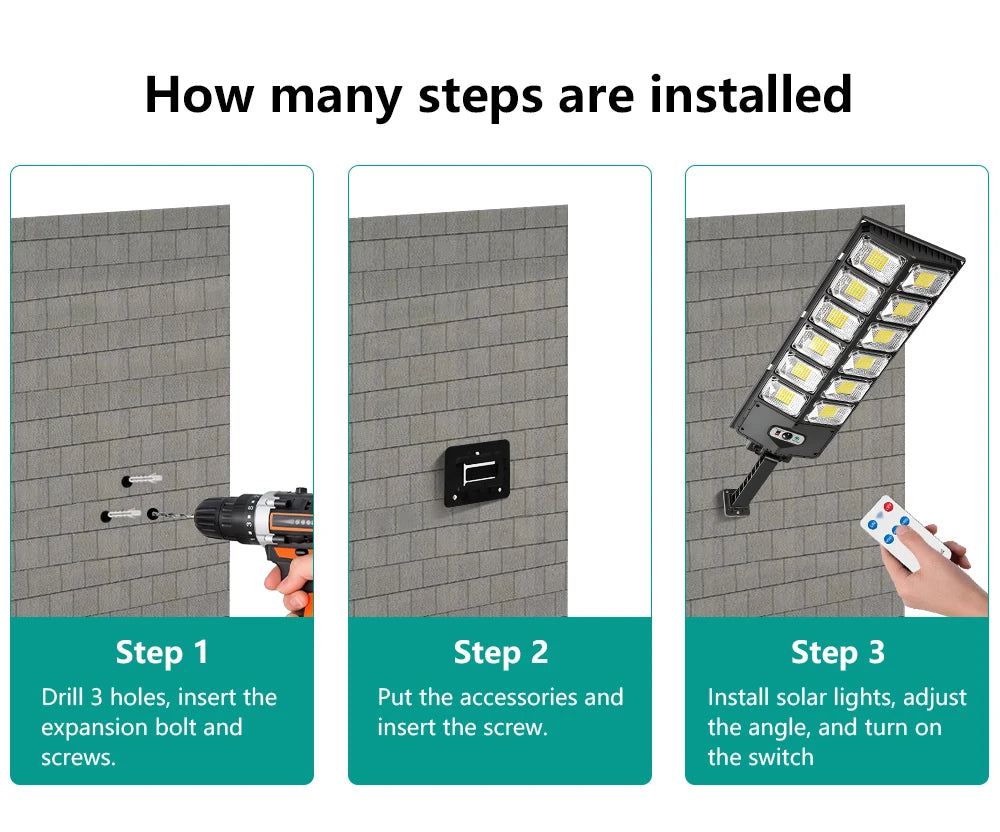 How many steps are installed

Step 1
Drill 3 holes, insert the expansion bolt and screws.

Step 2
Put the accessories and insert the screw.

Step 3
Install solar lights, adjust the angle, and turn on the switch