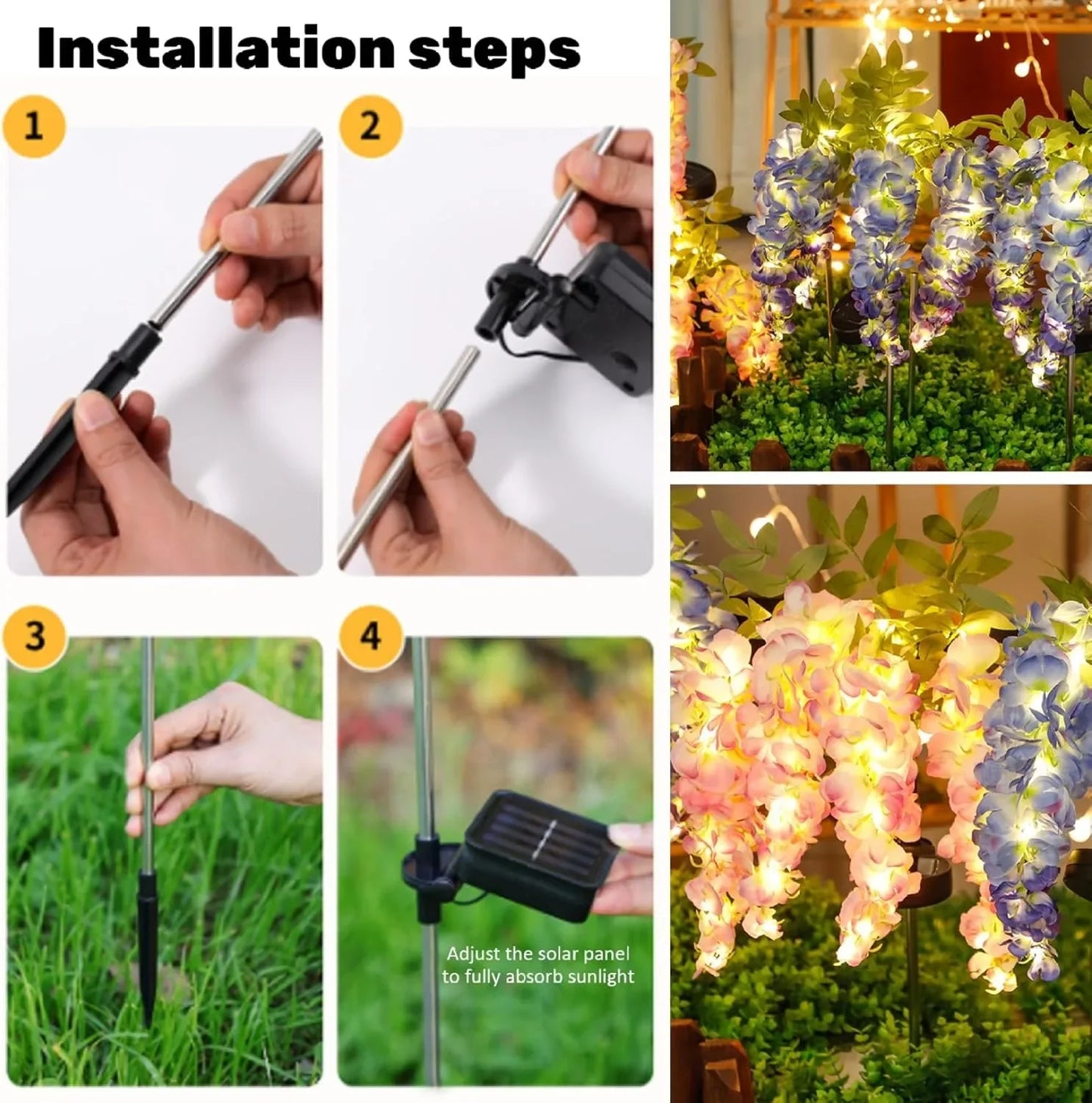 Installation steps

1

2

3

4

Adjust the solar panel to fully absorb sunlight