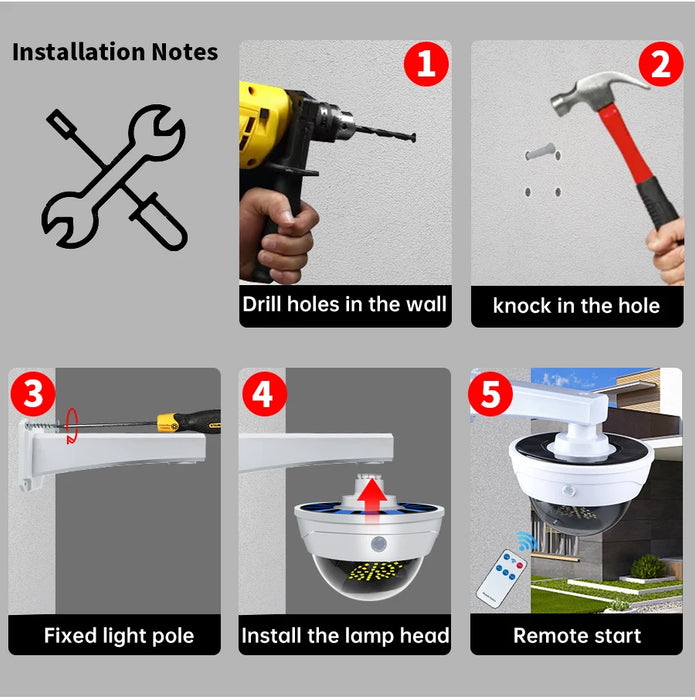 Installation Notes

1
Drill holes in the wall

2
knock in the hole

3
Fixed light pole

4
Install the lamp head

5
Remote start