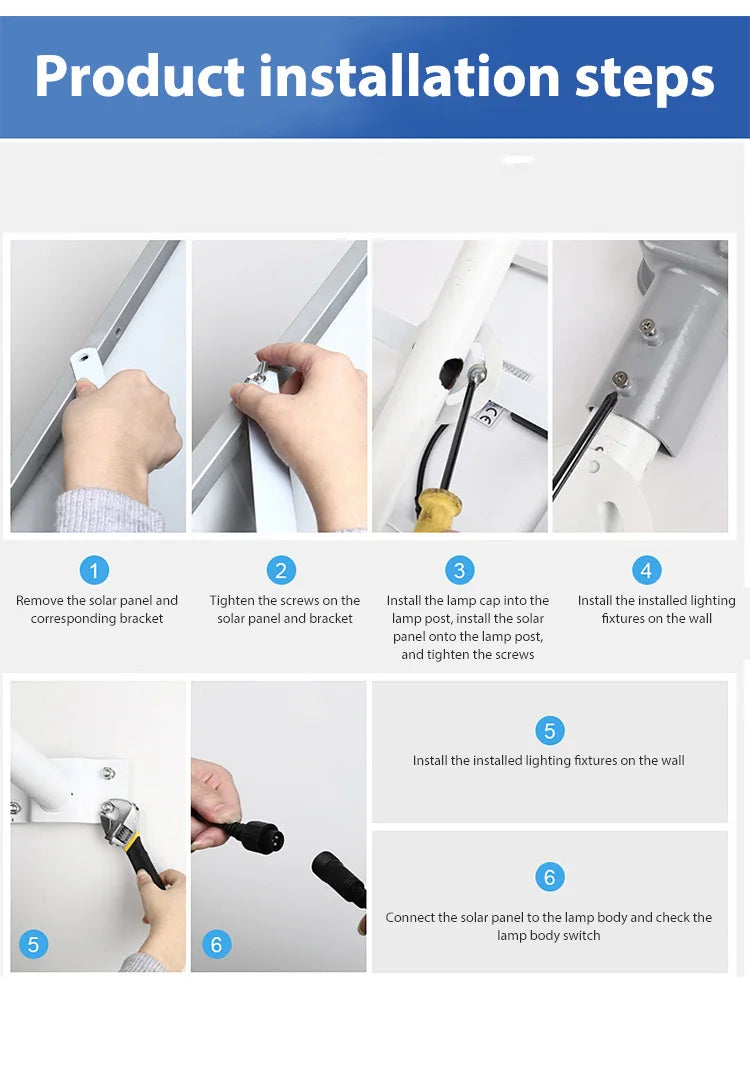 Product installation steps

1
Remove the solar panel and corresponding bracket

2
Tighten the screws on the solar panel and bracket

3
Install the lamp cap into the lamp post, install the solar panel onto the lamp post, and tighten the screws

4
Install the installed lighting fixtures on the wall

5

6

5
Install the installed lighting fixtures on the wall

6
Connect the solar panel to the lamp body and check the lamp body switch