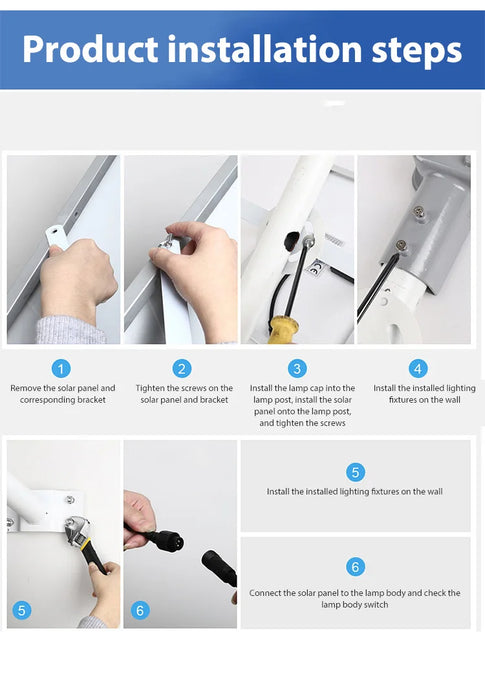 Product installation steps

1
Remove the solar panel and corresponding bracket

2
Tighten the screws on the solar panel and bracket

3
Install the lamp cap into the lamp post, install the solar panel onto the lamp post, and tighten the screws

4
Install the installed lighting fixtures on the wall

5

6

5
Install the installed lighting fixtures on the wall

6
Connect the solar panel to the lamp body and check the lamp body switch