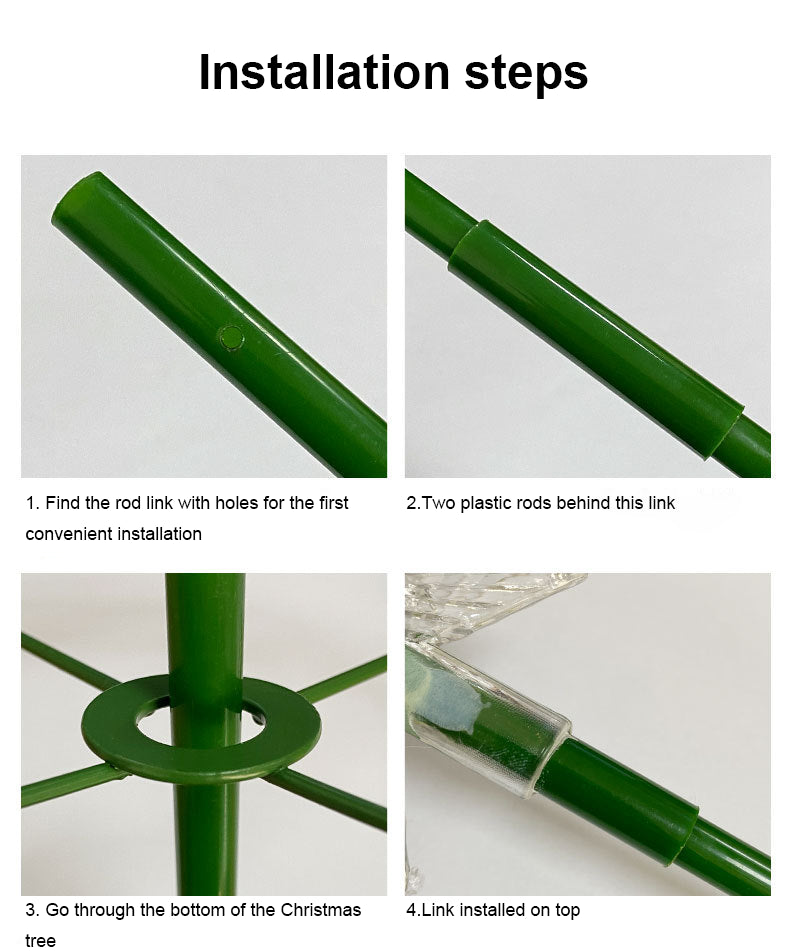 Installation steps

1. Find the rod link with holes for the first convenient installation

2.Two plastic rods behind this link

3. Go through the bottom of the Christmas tree

4.Link installed on top