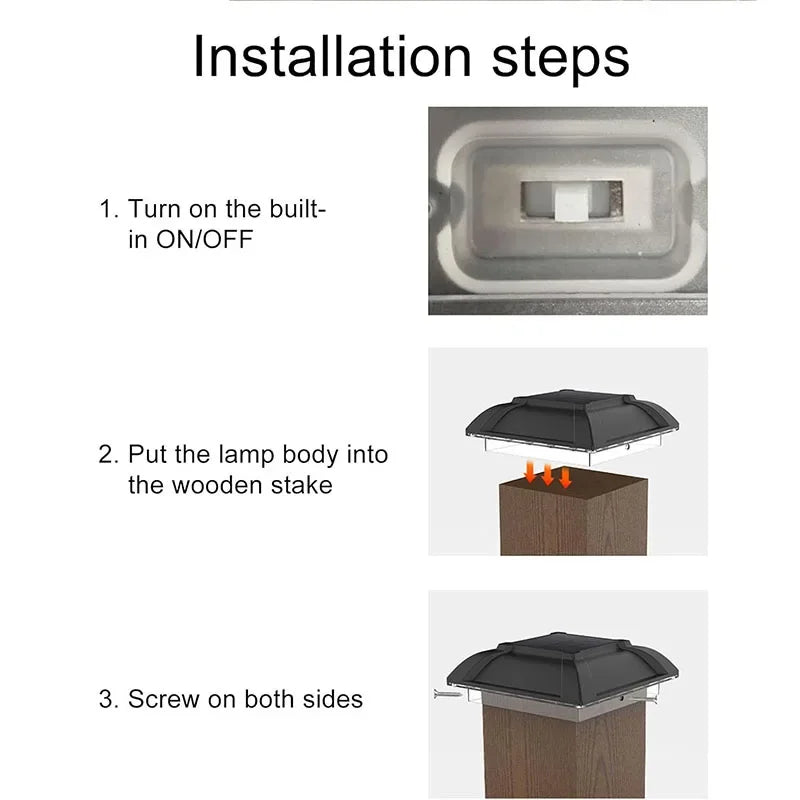 Installation steps

1. Turn on the built-in ON/OFF

2. Put the lamp body into the wooden stake

3. Screw on both sides