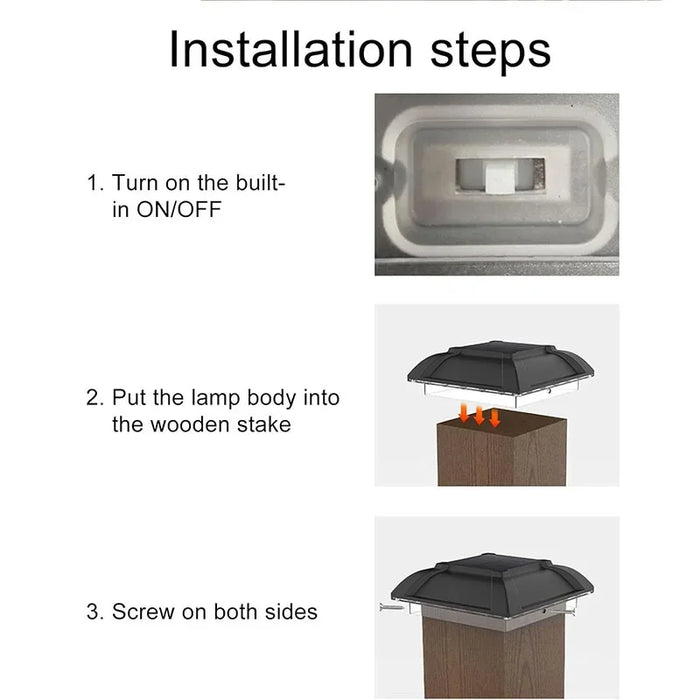 Installation steps

1. Turn on the built-in ON/OFF

2. Put the lamp body into the wooden stake

3. Screw on both sides