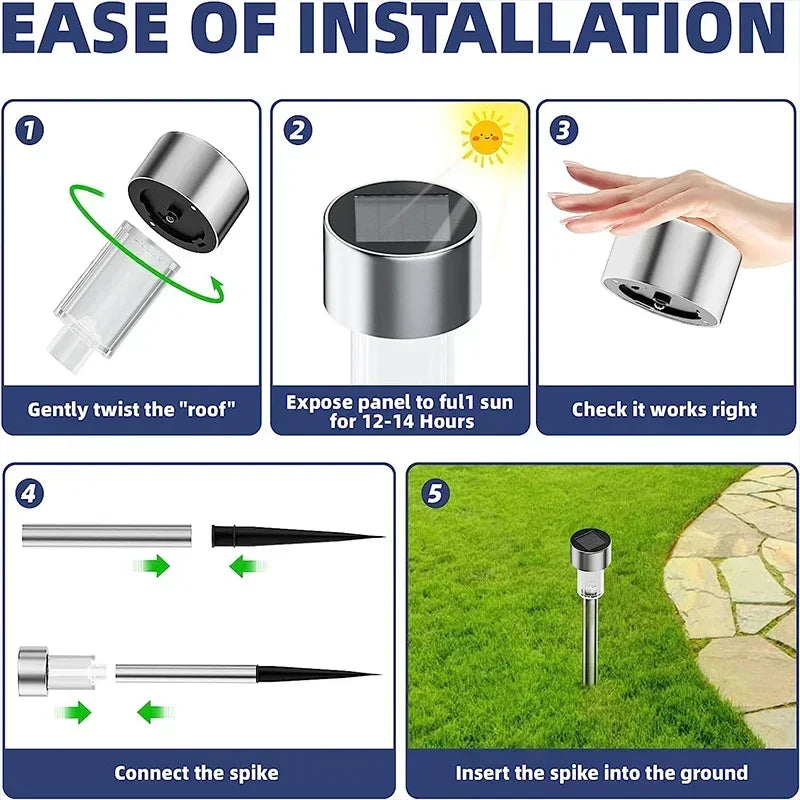 EASE OF INSTALLATION

1

Gently twist the "roof"

2

Expose panel to ful1 sun for 12-14 Hours

3

Check it works right

4

Connect the spike

5

Insert the spike into the ground