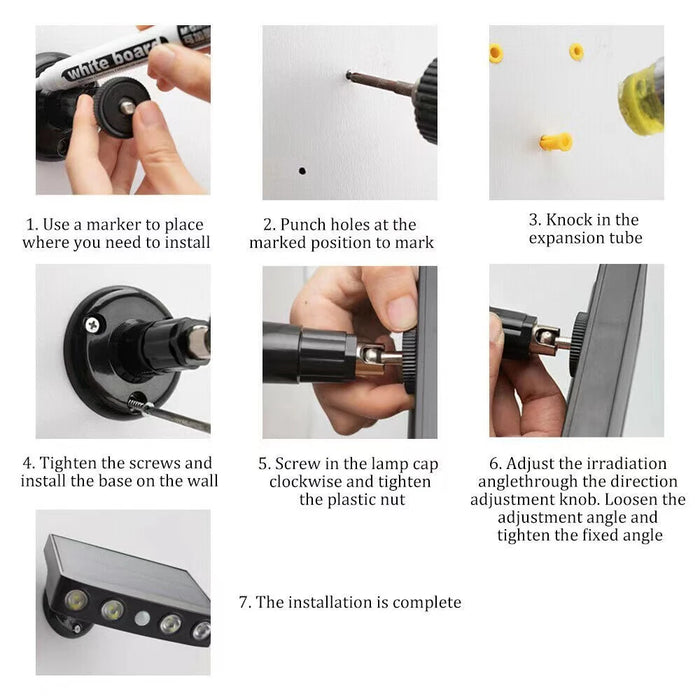 white board

1. Use a marker to place where you need to install

2. Punch holes at the marked position to mark

3. Knock in the expansion tube

4. Tighten the screws and install the base on the wall

5. Screw in the lamp cap clockwise and tighten the plastic nut

6. Adjust the irradiation anglethrough the direction adjustment knob. Loosen the adjustment angle and tighten the fixed angle

7. The installation is complete