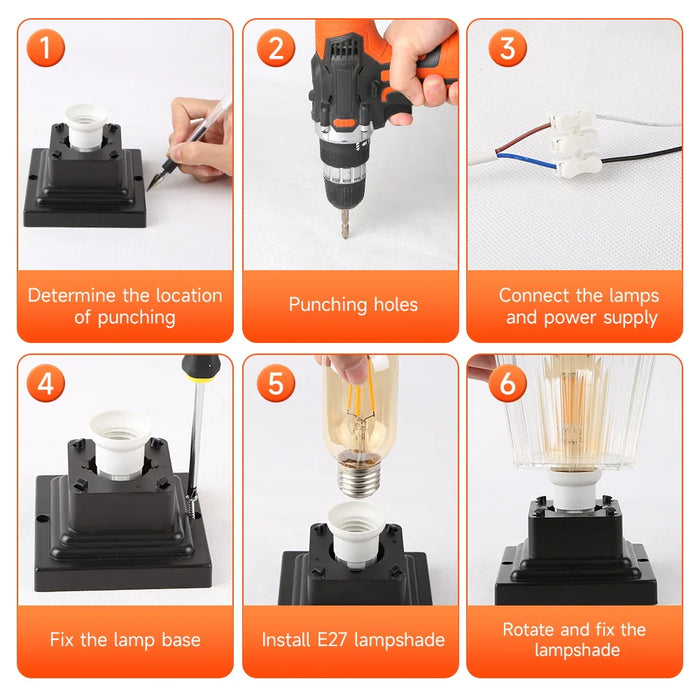 1

Determine the location of punching

2

Punching holes

3

Connect the lamps and power supply

4

Fix the lamp base

5

Install E27 lampshade

6

Rotate and fix the lampshade