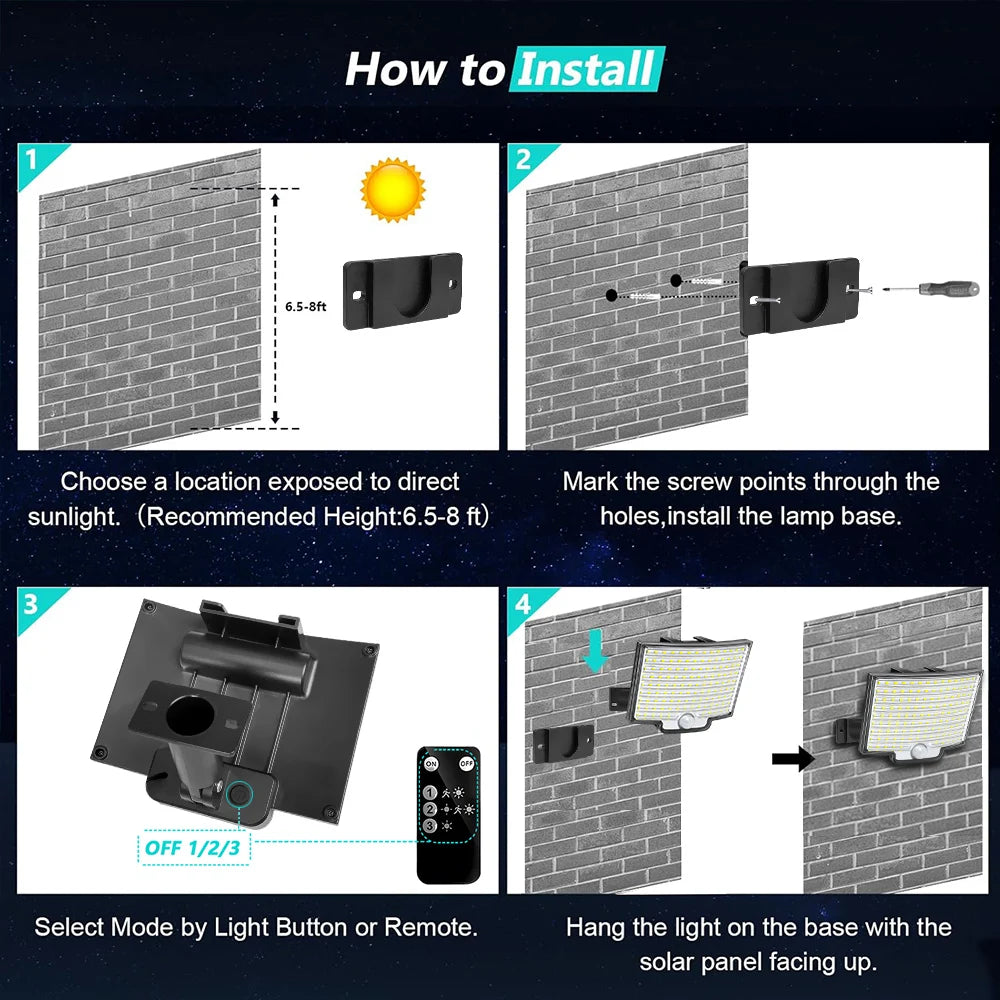 How to Install

1

6.5-8ft

Choose a location exposed to direct sunlight.（Recommended Height:6.5-8 ft）

2

Mark the screw points through the holes,install the lamp base.

3

OFF 1/2/3

ON OFF

1

2

3

Select Mode by Light Button or Remote.

4

Hang the light on the base with the solar panel facing up.