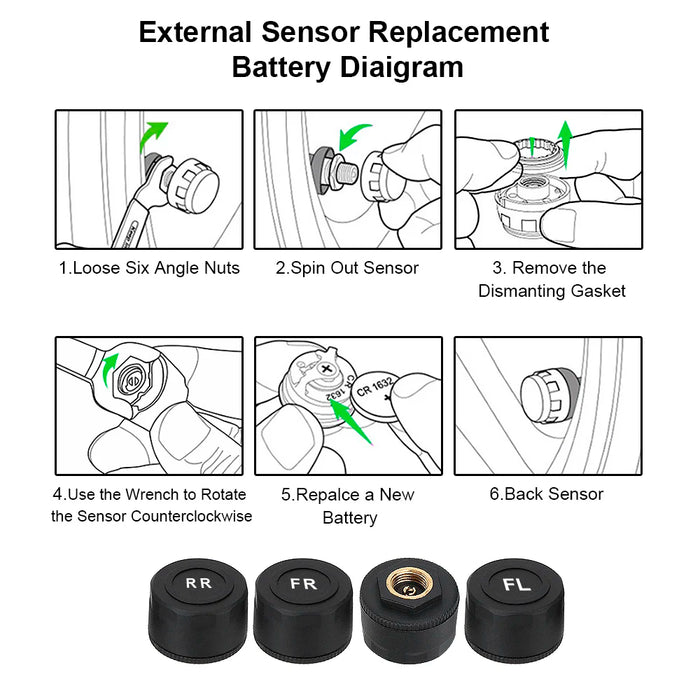 External Sensor Replacement Battery Diaigram

1.Loose Six Angle Nuts

2.Spin Out Sensor

3. Remove the Dismanting Gasket

4.Use the Wrench to Rotate the Sensor Counterclockwise

CR 1632

CR 1632

5.Repalce a New Battery

6.Back Sensor

RR

FR

FL