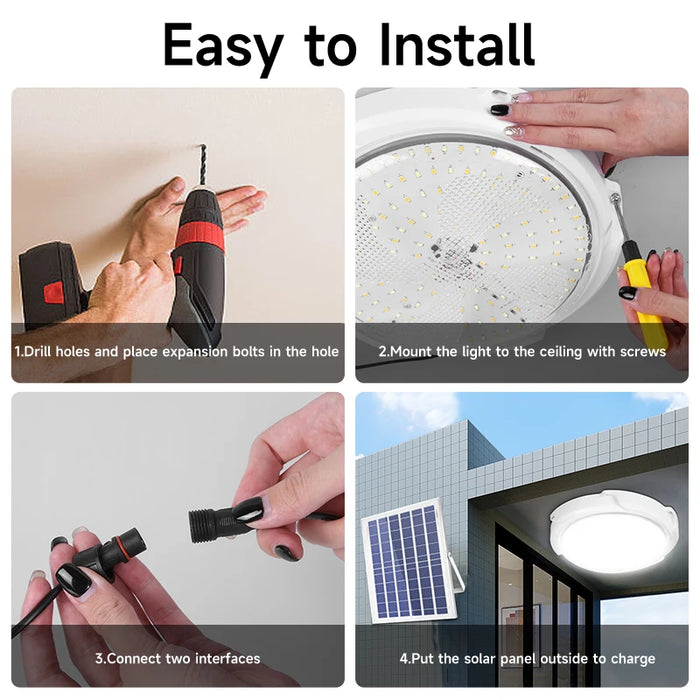 Easy to Install

1.Drill holes and place expansion bolts in the hole

2.Mount the light to the ceiling with screws

3.Connect two interfaces

4.Put the solar panel outside to charge