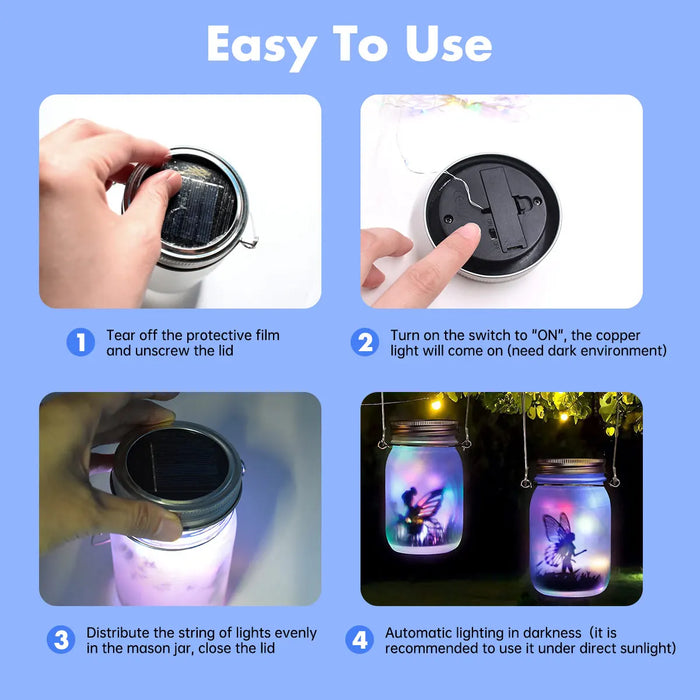 Easy To Use

1 Tear off the protective film and unscrew the lid

2 Turn on the switch to "ON", the copper light will come on (need dark environment)

3 Distribute the string of lights evenly in the mason jar, close the lid

4 Automatic lighting in darkness (it is recommended to use it under direct sunlight)