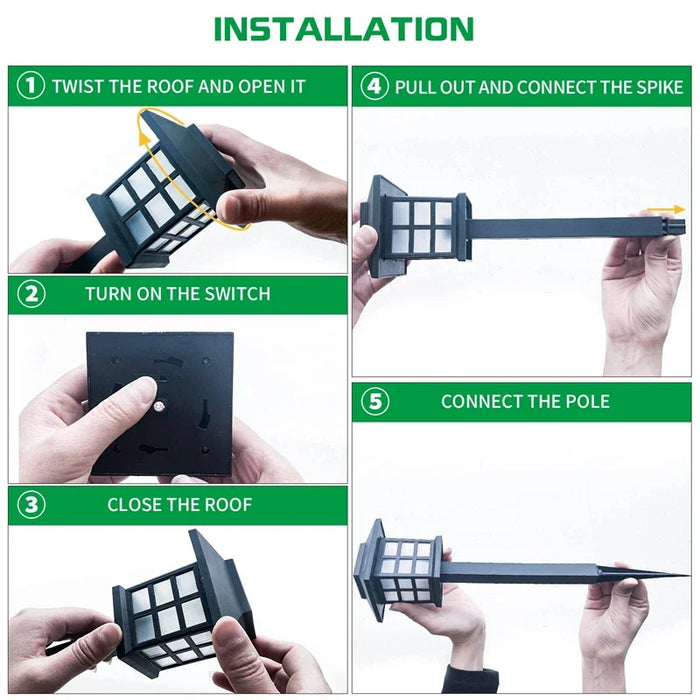 INSTALLATION

1 TWIST THE ROOF AND OPEN IT

2 TURN ON THE SWITCH

3 CLOSE THE ROOF

4 PULL OUT AND CONNECT THE SPIKE

5 CONNECT THE POLE