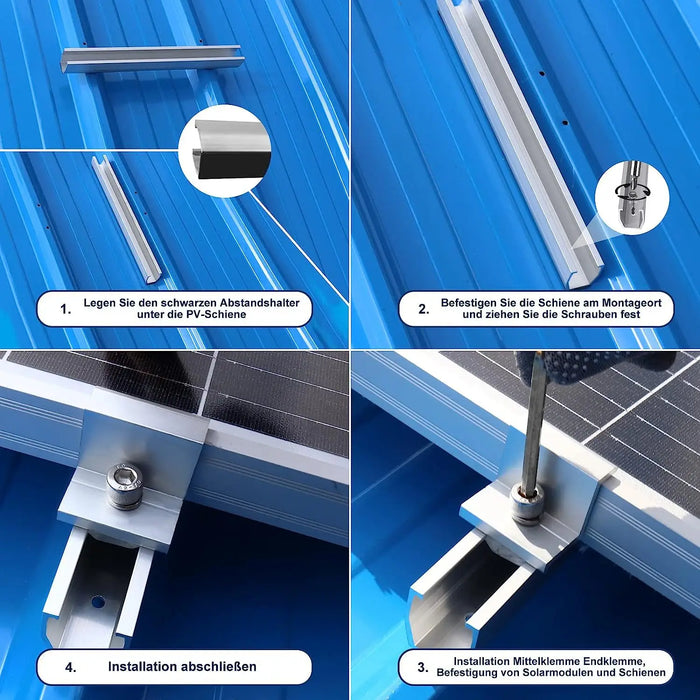 1. Legen Sie den schwarzen Abstandshalter unter die PV-Schiene

2. Befestigen Sie die Schiene am Montageort und ziehen Sie die Schrauben fest

4. Installation abschließen

3. Installation Mittelklemme Endklemme, Befestigung von Solarmodulen und Schienen