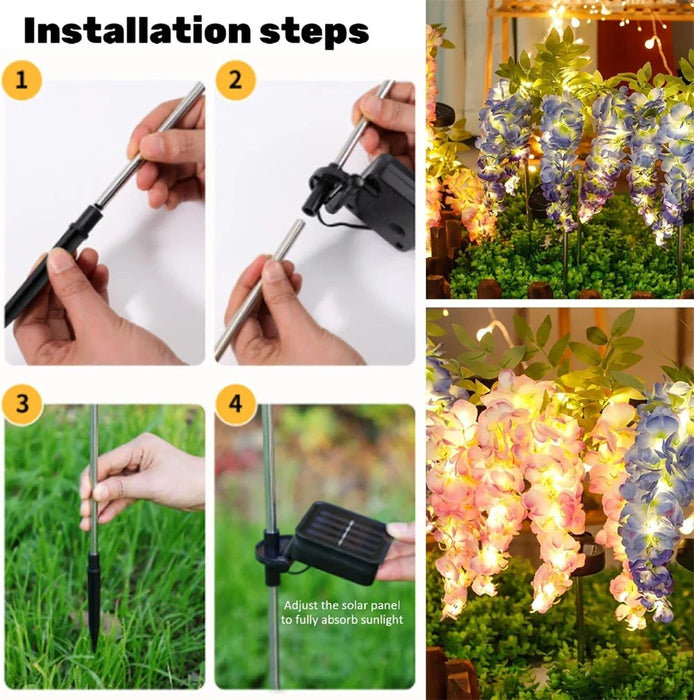 Installation steps

1

2

3

4

Adjust the solar panel to fully absorb sunlight