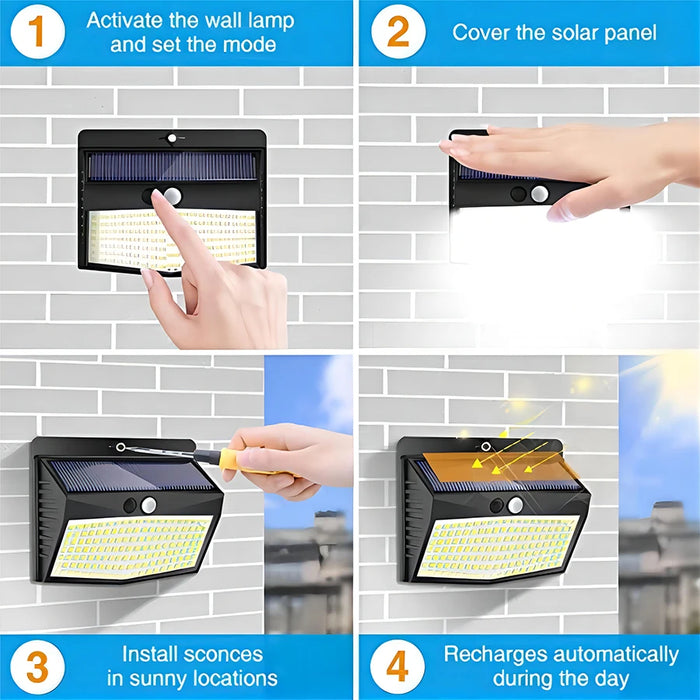 1 Activate the wall lamp and set the mode

2 Cover the solar panel

3 Install sconces in sunny locations

4 Recharges automatically during the day