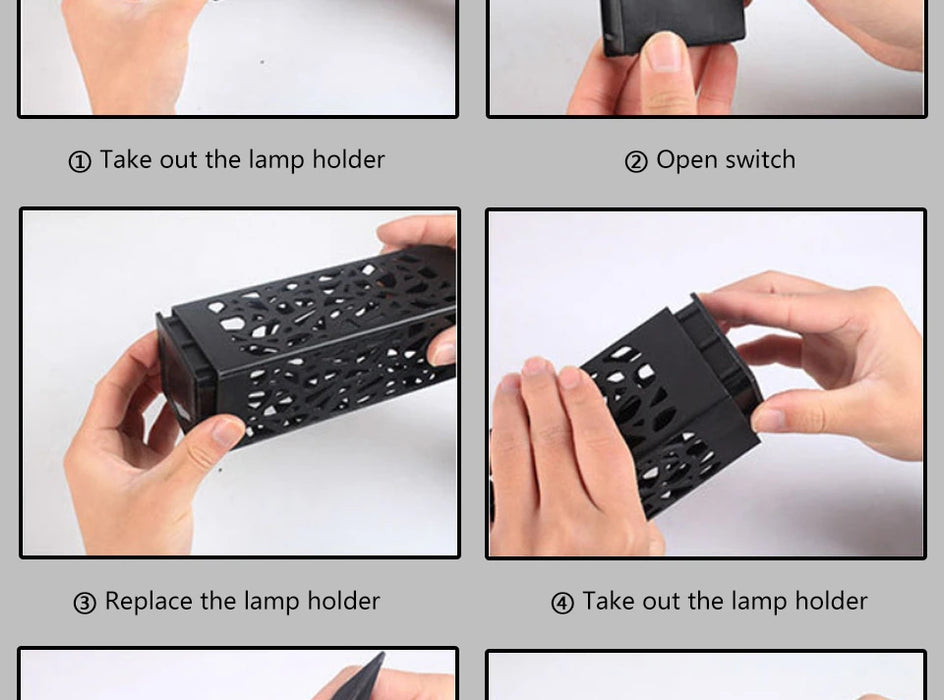 ① Take out the lamp holder

② Open switch

③ Replace the lamp holder

④ Take out the lamp holder