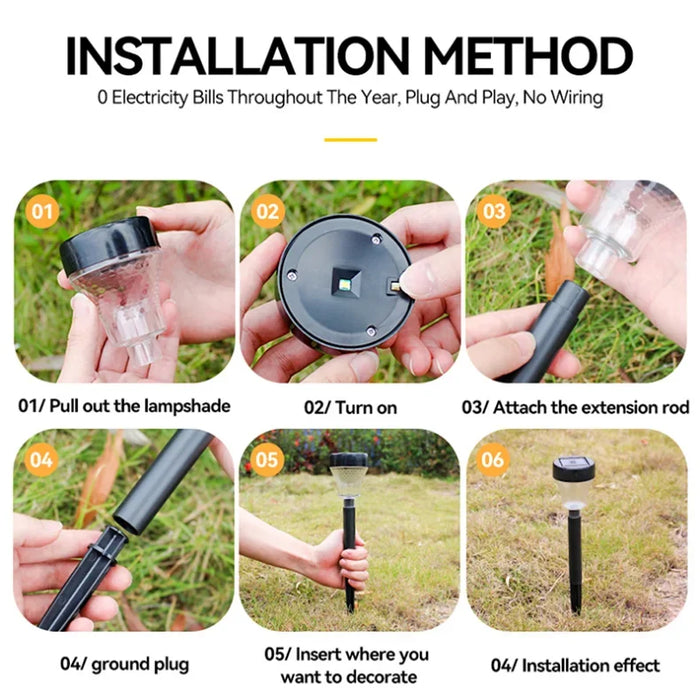 INSTALLATION METHOD

0 Electricity Bills Throughout The Year, Plug And Play, No Wiring

01

01/ Pull out the lampshade

02

02/ Turn on

03

03/ Attach the extension rod

04

04/ ground plug

05

05/ Insert where you want to decorate

06

04/ Installation effect