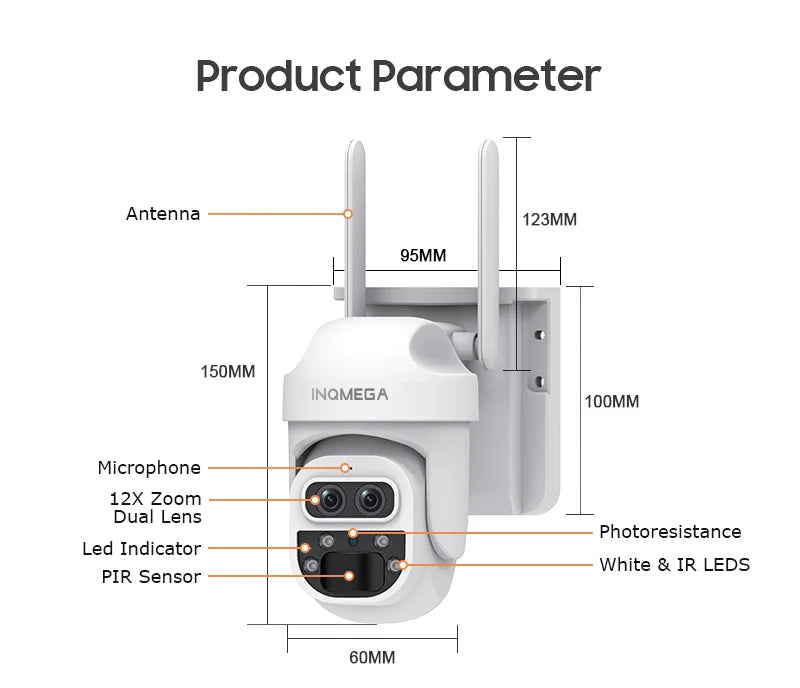 Product Parameter

Antenna

123MM

95MM

150MM

INQMEGA

100MM

Microphone

12X Zoom
Dual Lens

Led Indicator

PIR Sensor

Photoresistance

White & IR LEDS

60MM