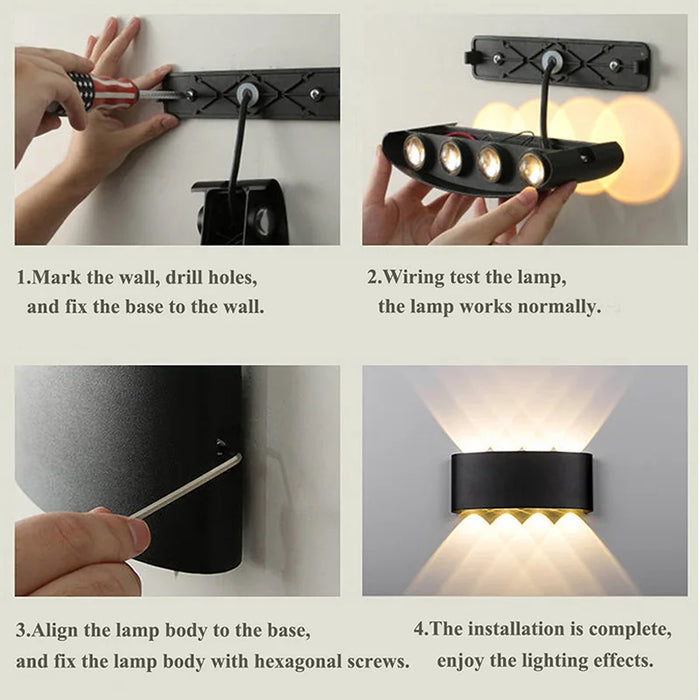 1.Mark the wall, drill holes, and fix the base to the wall.

2.Wiring test the lamp, the lamp works normally.

3.Align the lamp body to the base, and fix the lamp body with hexagonal screws.

4.The installation is complete, enjoy the lighting effects.