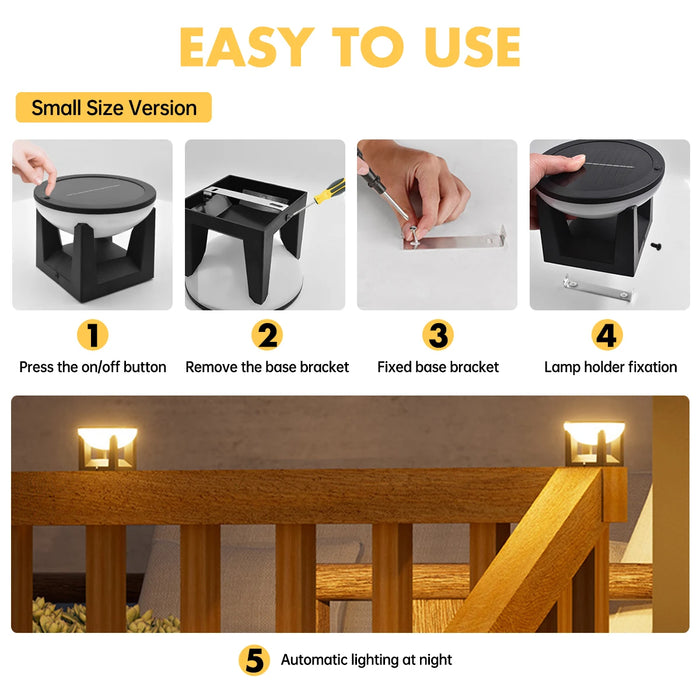 EASY TO USE

Small Size Version

1
Press the on/off button

2
Remove the base bracket

3
Fixed base bracket

4
Lamp holder fixation

5 Automatic lighting at night