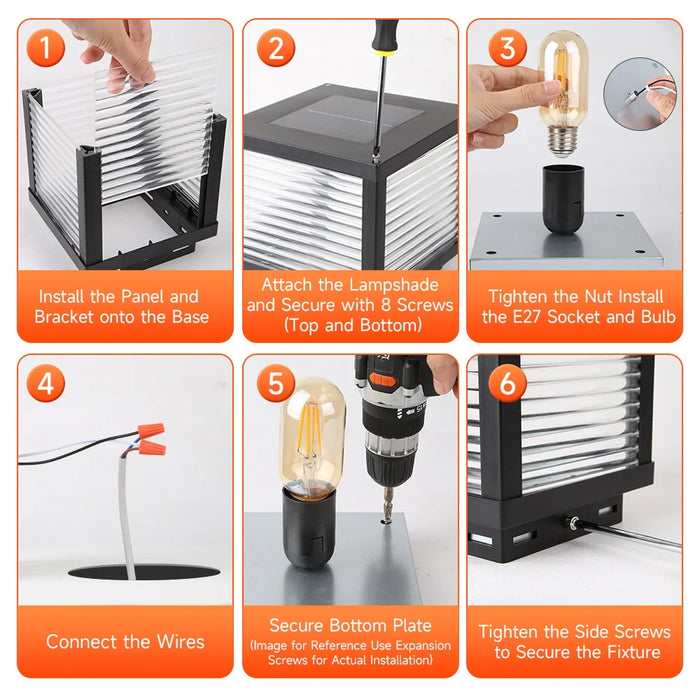 1

Install the Panel and Bracket onto the Base

2

Attach the Lampshade and Secure with 8 Screws (Top and Bottom)

3

Tighten the Nut Install the E27 Socket and Bulb

4

Connect the Wires

5

Secure Bottom Plate
(Image for Reference Use Expansion Screws for Actual Installation)

6

Tighten the Side Screws to Secure the Fixture