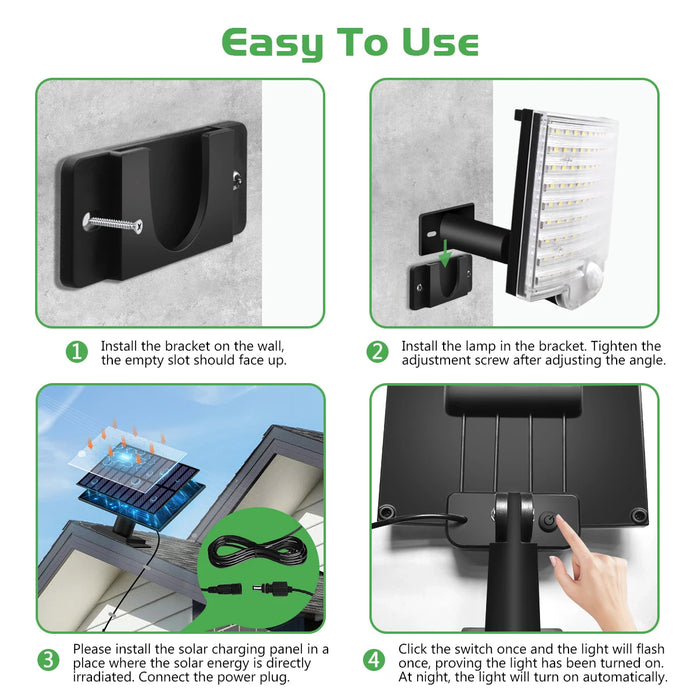 Easy To Use

1 Install the bracket on the wall, the empty slot should face up.

2 Install the lamp in the bracket. Tighten the adjustment screw after adjusting the angle.

3 Please install the solar charging panel in a place where the solar energy is directly irradiated. Connect the power plug.

4 Click the switch once and the light will flash once, proving the light has been turned on. At night, the light will turn on automatically.