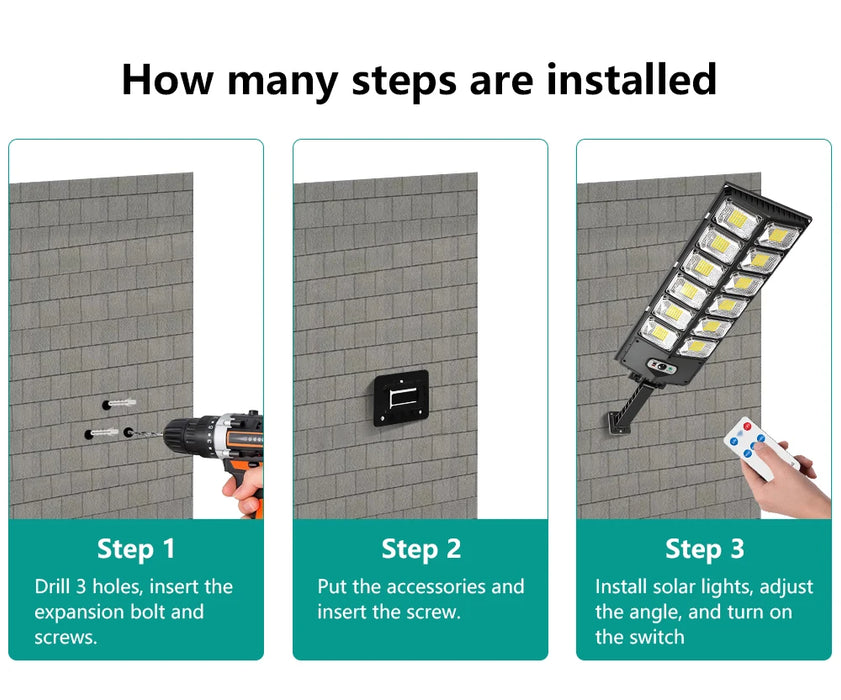 How many steps are installed

Step 1

Drill 3 holes, insert the expansion bolt and screws.

Step 2

Put the accessories and insert the screw.

Step 3

Install solar lights, adjust the angle, and turn on the switch