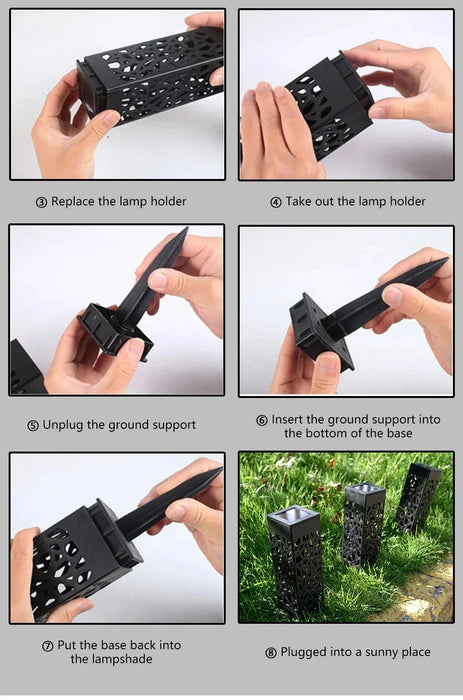 ③ Replace the lamp holder

④ Take out the lamp holder

⑤ Unplug the ground support

⑥ Insert the ground support into the bottom of the base

⑦ Put the base back into the lampshade

⑧ Plugged into a sunny place