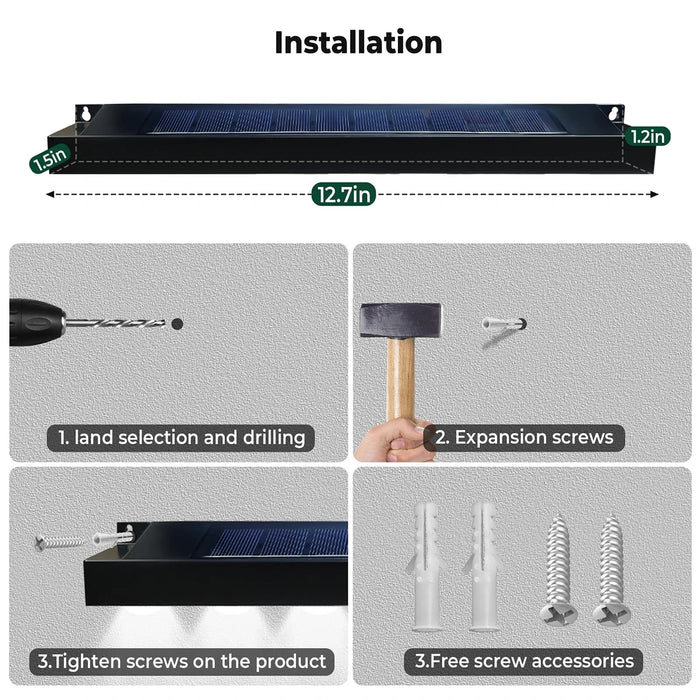 Installation

1.5in

1.2in

12.7in

1. land selection and drilling

2. Expansion screws

3.Tighten screws on the product

3.Free screw accessories