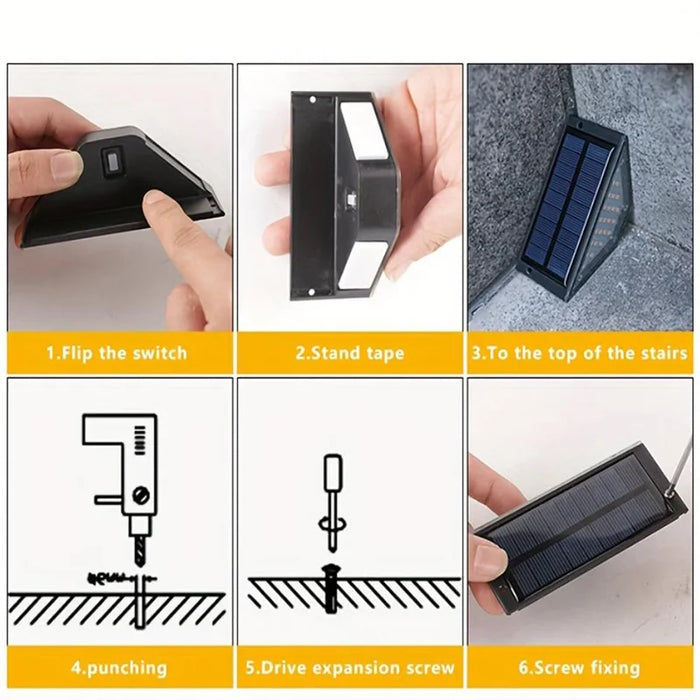 1.Flip the switch

2.Stand tape

3.To the top of the stairs

4.punching

5.Drive expansion screw

6.Screw fixing