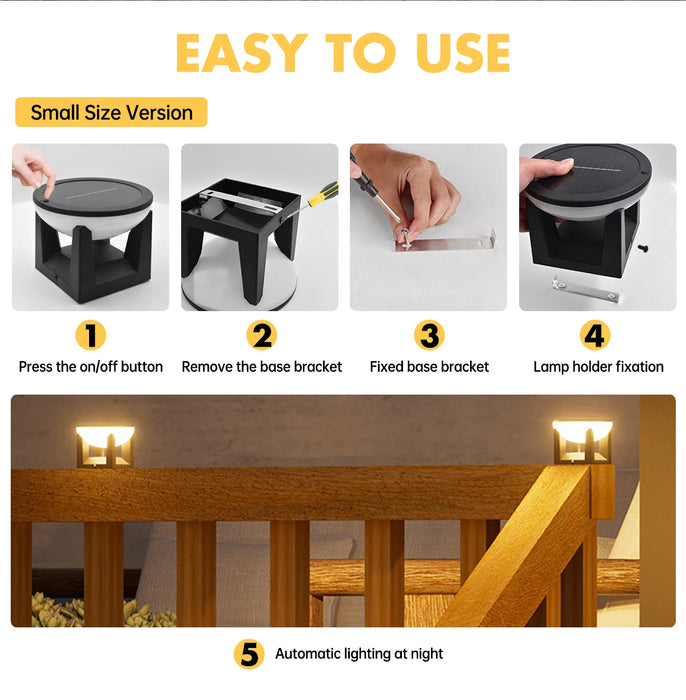 EASY TO USE

Small Size Version

1
Press the on/off button

2
Remove the base bracket

3
Fixed base bracket

4
Lamp holder fixation

5
Automatic lighting at night