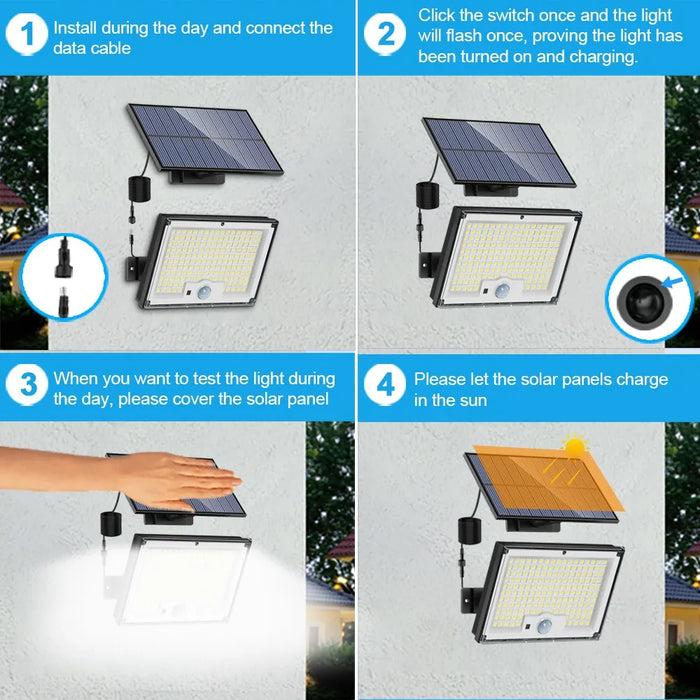 1 Install during the day and connect the data cable

2 Click the switch once and the light will flash once, proving the light has been turned on and charging.

3 When you want to test the light during the day, please cover the solar panel

4 Please let the solar panels charge in the sun