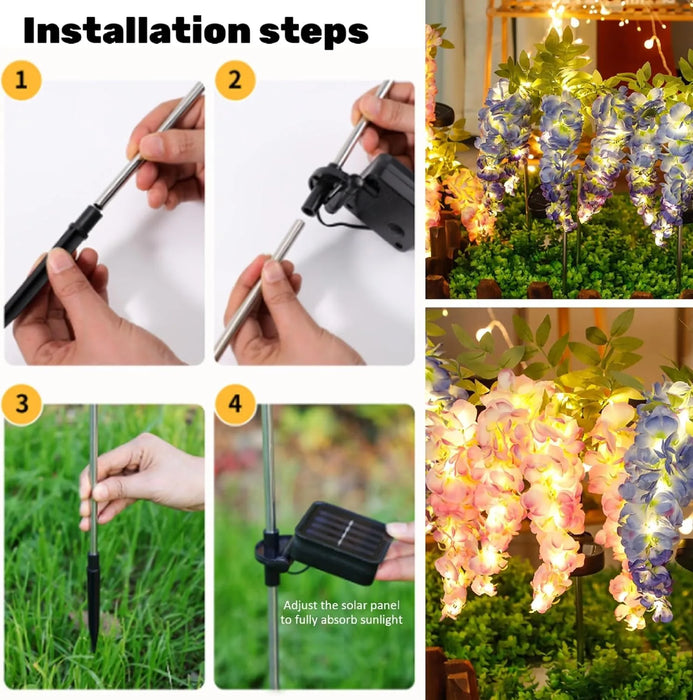 Installation steps

1

2

3

4

Adjust the solar panel to fully absorb sunlight