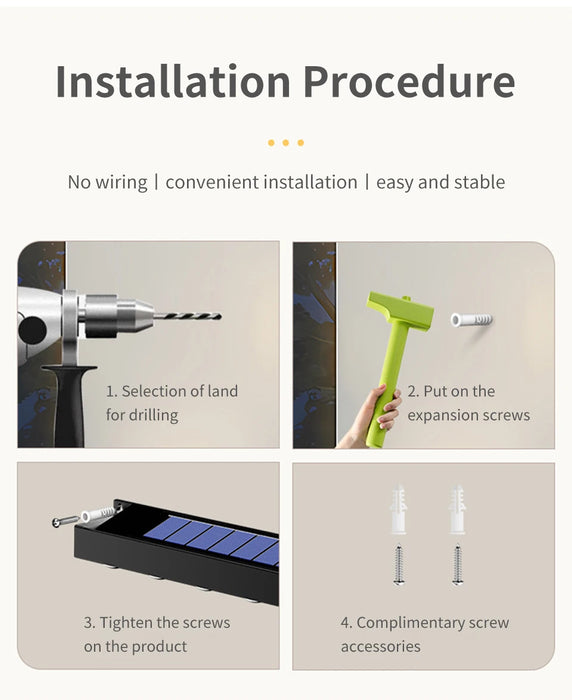 Installation Procedure

No wiring | convenient installation | easy and stable

1. Selection of land for drilling

2. Put on the expansion screws

3. Tighten the screws on the product

4. Complimentary screw accessories