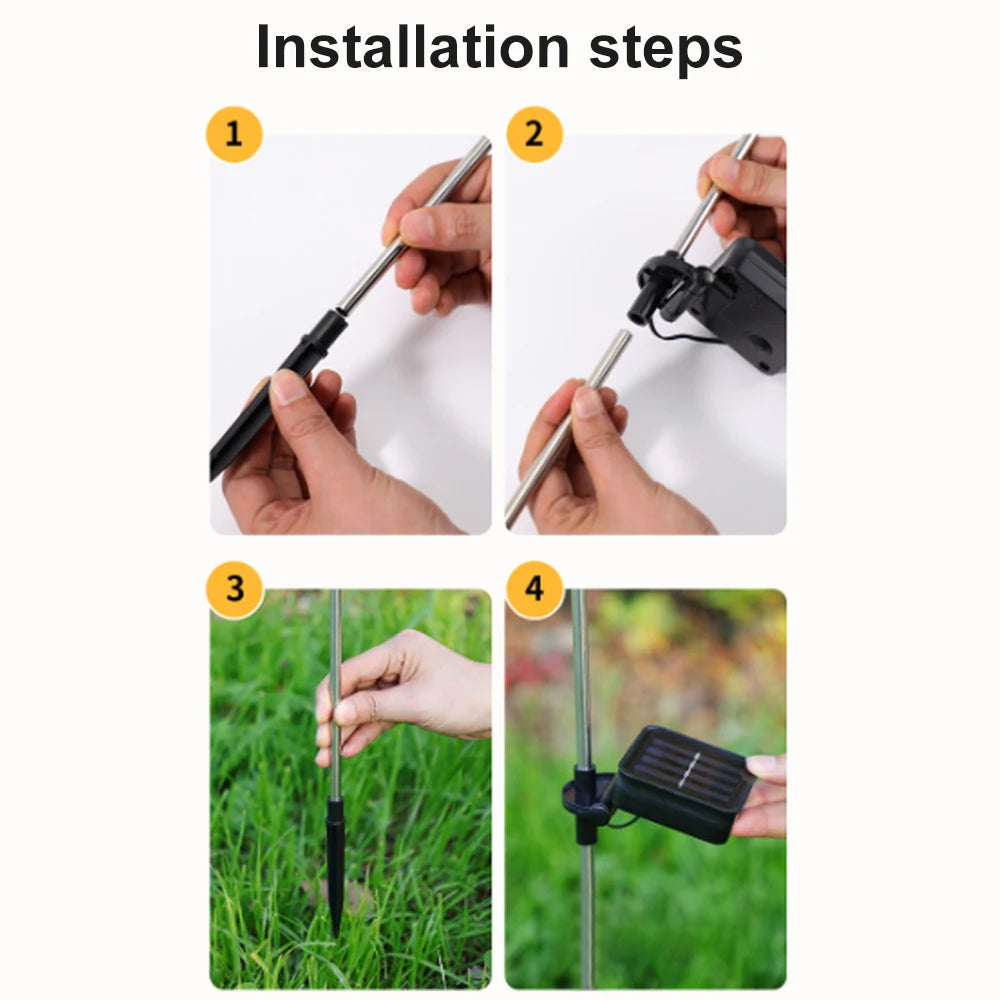 Installation steps

1

2

3

4