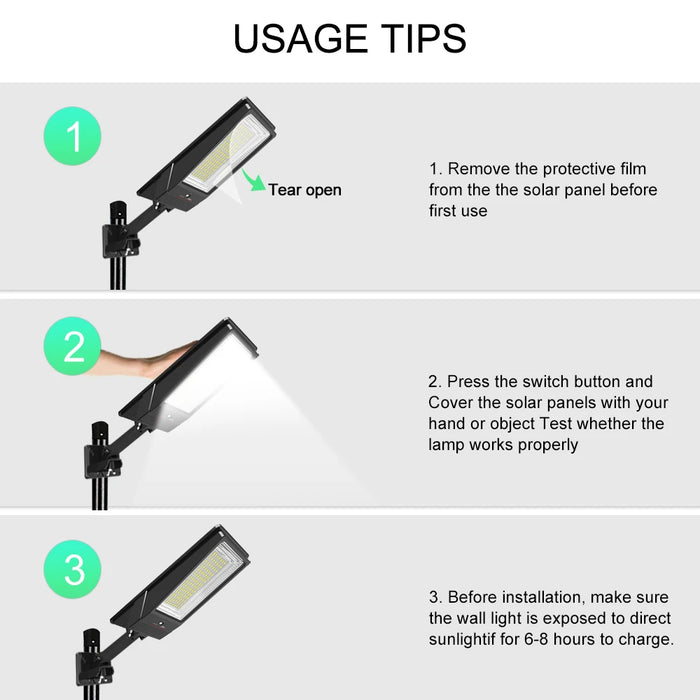 USAGE TIPS

1

Tear open

1. Remove the protective film from the the solar panel before first use

2

2. Press the switch button and Cover the solar panels with your hand or object Test whether the lamp works properly

3

3. Before installation, make sure the wall light is exposed to direct sunlightif for 6-8 hours to charge.