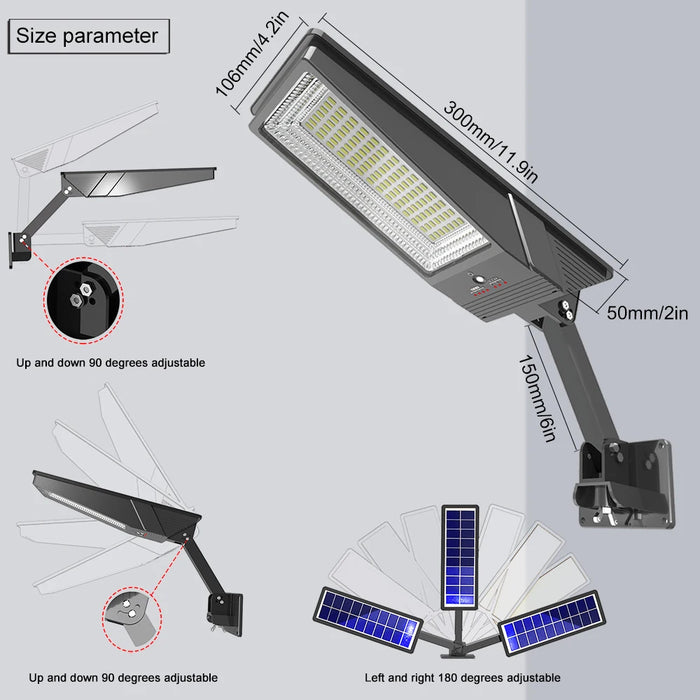 Size parameter

106mm/4.2in

300mm/11.9in

50mm/2in

150mm/6in

Up and down 90 degrees adjustable

Up and down 90 degrees adjustable

Left and right 180 degrees adjustable