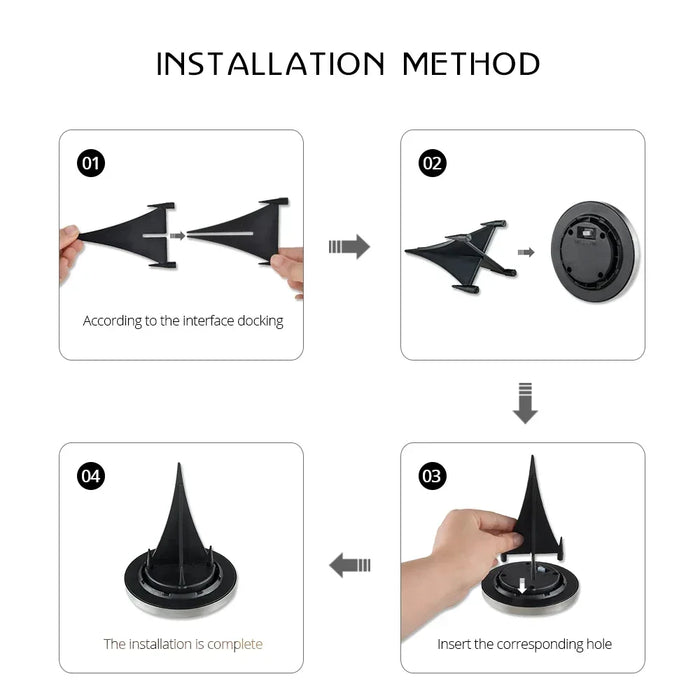 INSTALLATION METHOD

01

According to the interface docking

02

03

Insert the corresponding hole

04

The installation is complete