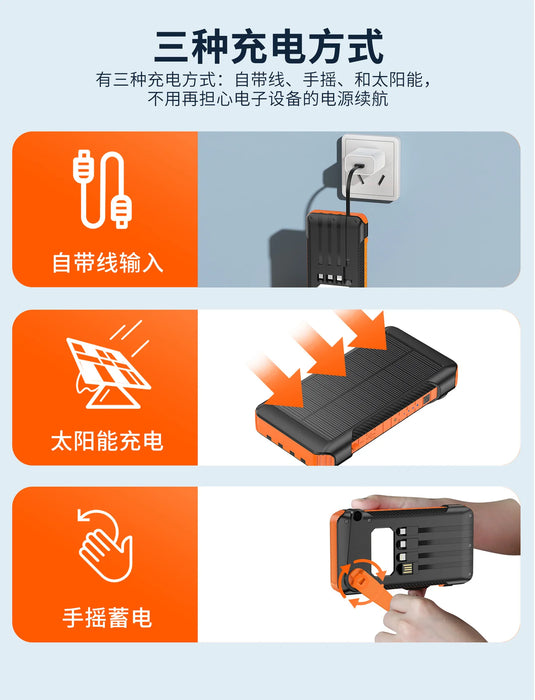 三种充电方式

有三种充电方式：自带线、手摇、和太阳能，不用再担心电子设备的电源续航

自带线输入

太阳能充电

手摇蓄电