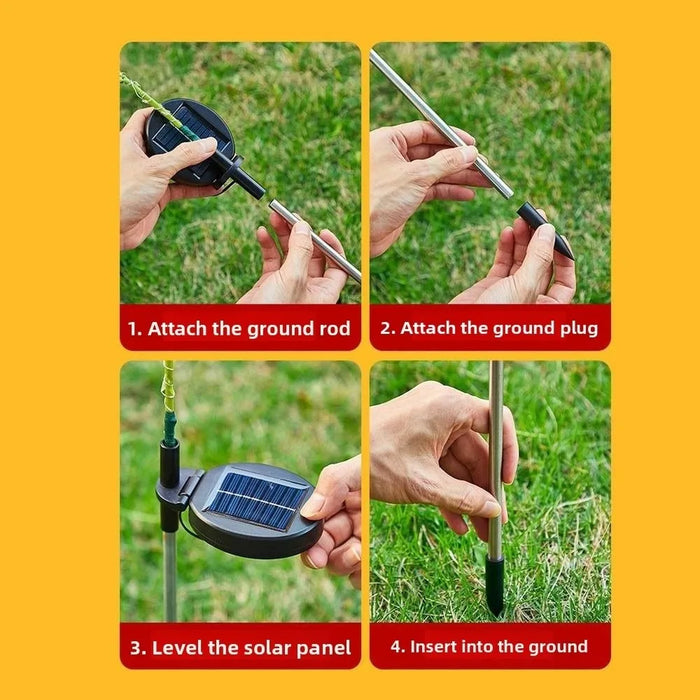 1. Attach the ground rod

2. Attach the ground plug

3. Level the solar panel

4. Insert into the ground